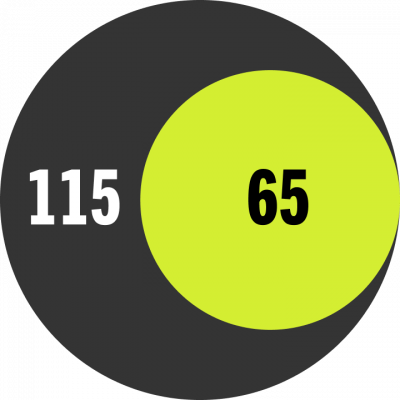 115

65